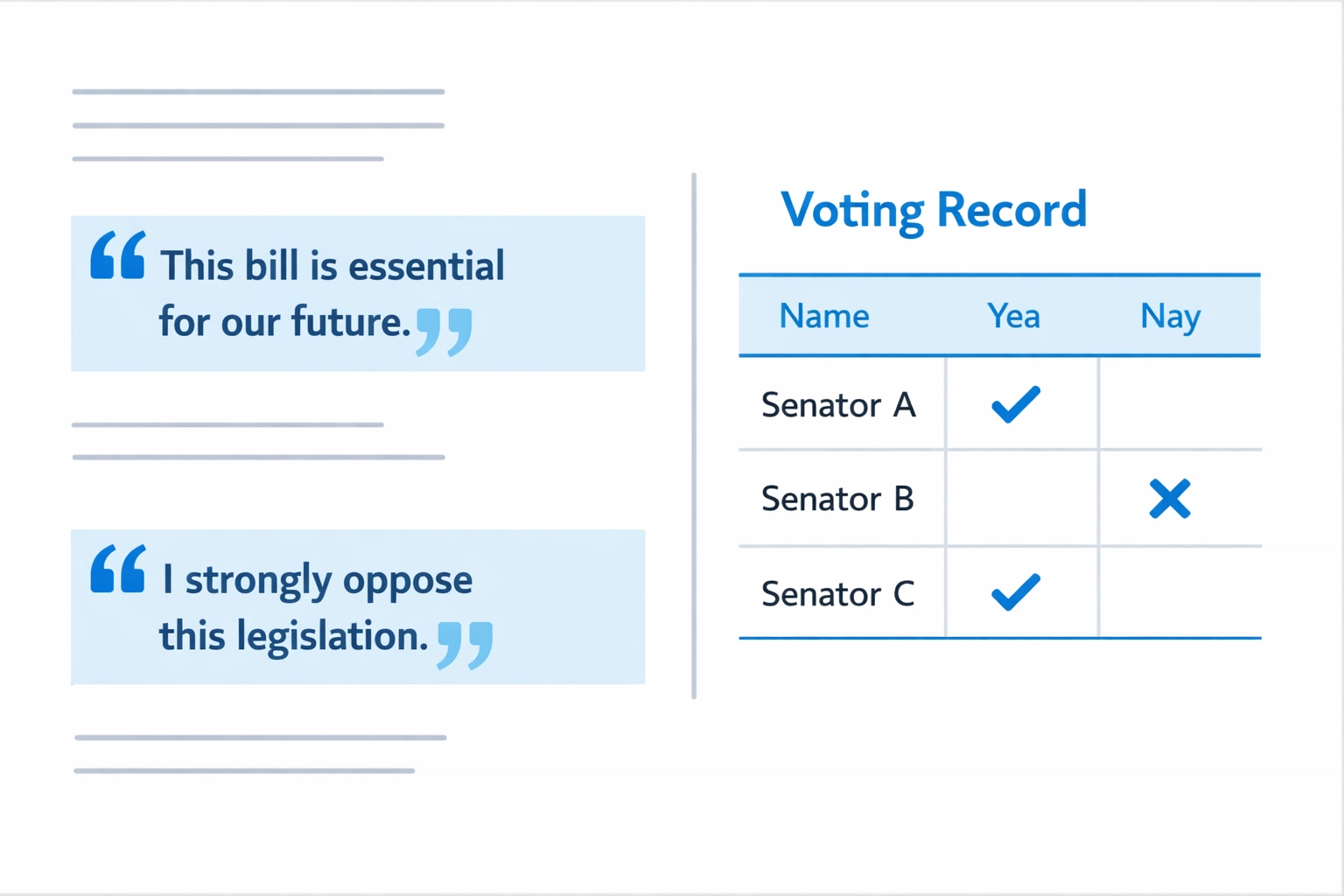 “This bill is essential for our future.”

“I strongly oppose this legislation.”

Voting Record

| Name | Yea | Nay |
|---|---|---|
| Senator A | ✓ | |
| Senator B | | ✗ |
| Senator C | ✓ | |